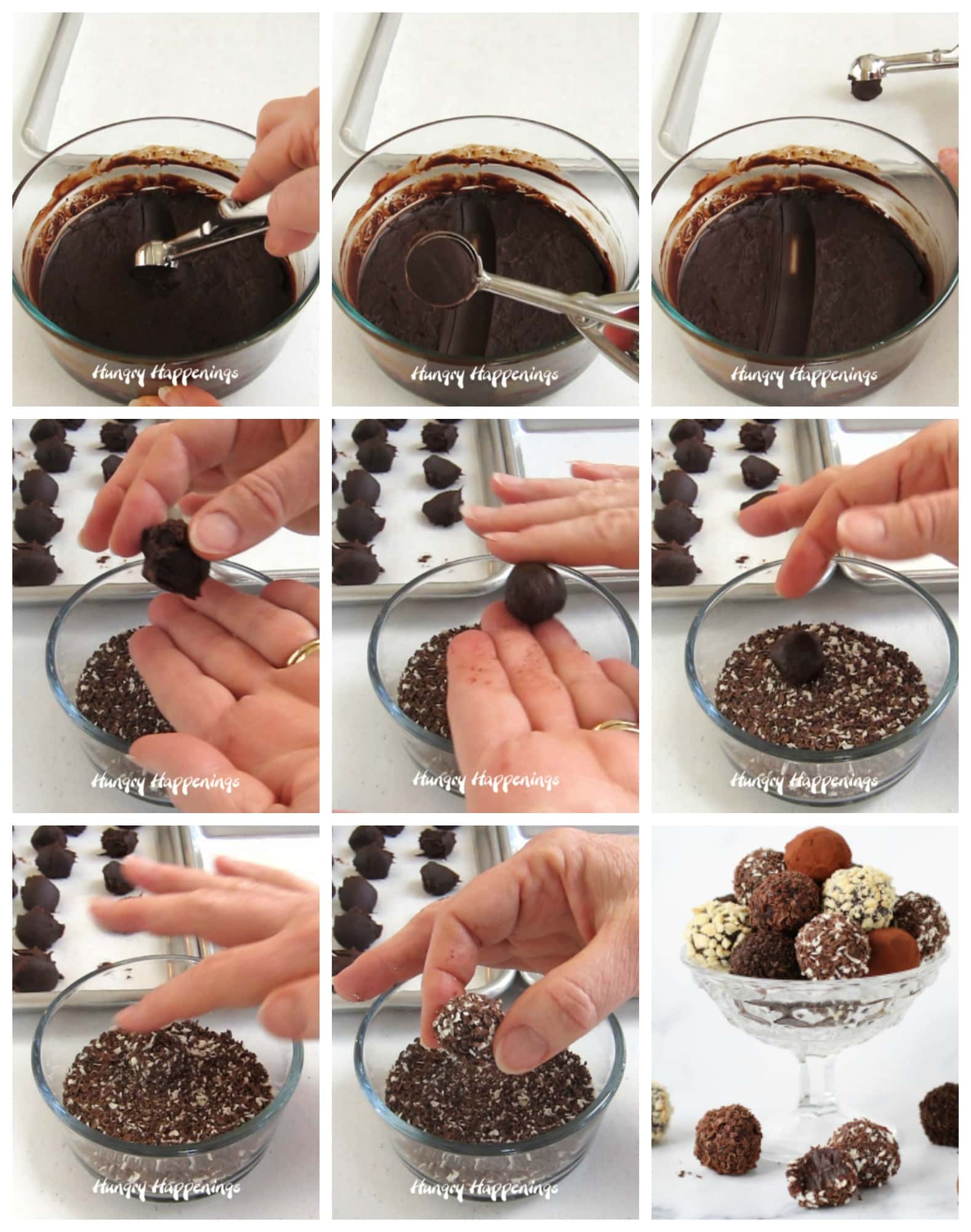 Hungry Happenings

Hungry Happenings

Hungry Happenings

Hungry Happenings

Hungry Happenings

Hungry Happenings

Hungry Happenings

Hungry Happenings